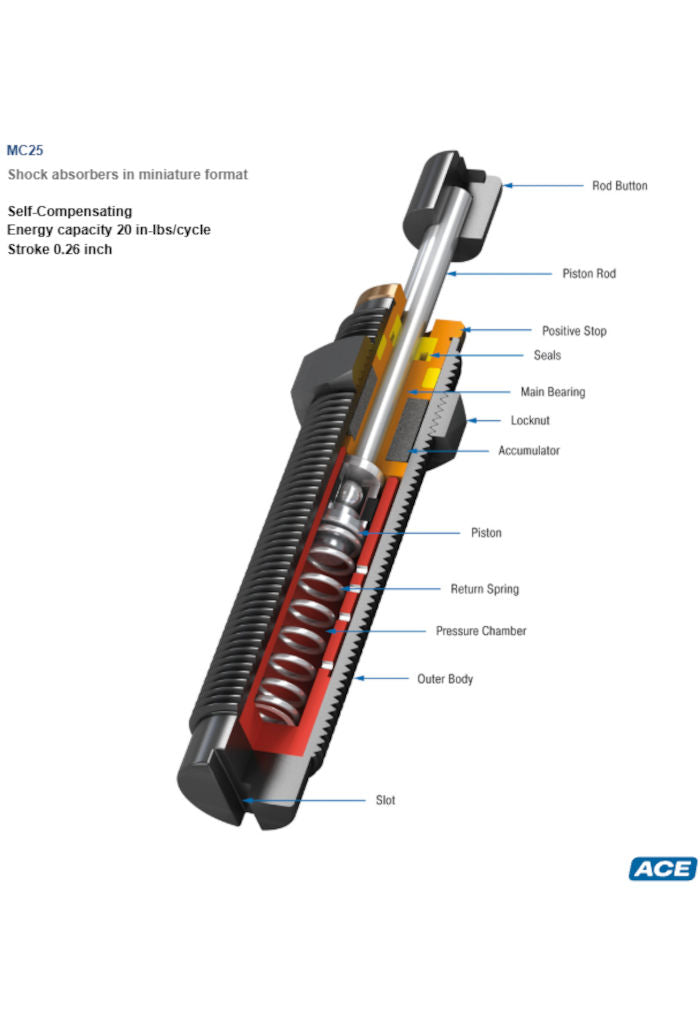 MC25

Shock absorbers in miniature format

Self-Compensating
Energy capacity 20 in-lbs/cycle
Stroke 0.26 inch

Rod Button

Piston Rod

Positive Stop

Seals

Main Bearing

Locknut

Accumulator

Piston

Return Spring

Pressure Chamber

Outer Body

Slot

ACE