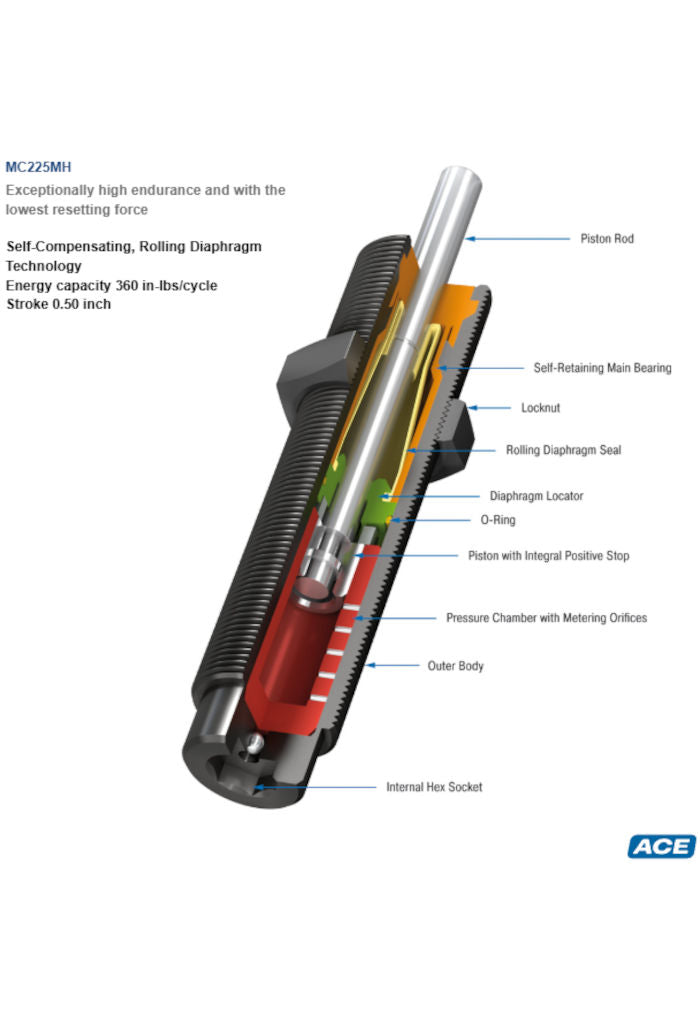 MC225MH

Exceptionally high endurance and with the lowest resetting force

Self-Compensating, Rolling Diaphragm Technology
Energy capacity 360 in-lbs/cycle
Stroke 0.50 inch

Piston Rod

Self-Retaining Main Bearing

Locknut

Rolling Diaphragm Seal

Diaphragm Locator

O-Ring

Piston with Integral Positive Stop

Pressure Chamber with Metering Orifices

Outer Body

Internal Hex Socket

ACE