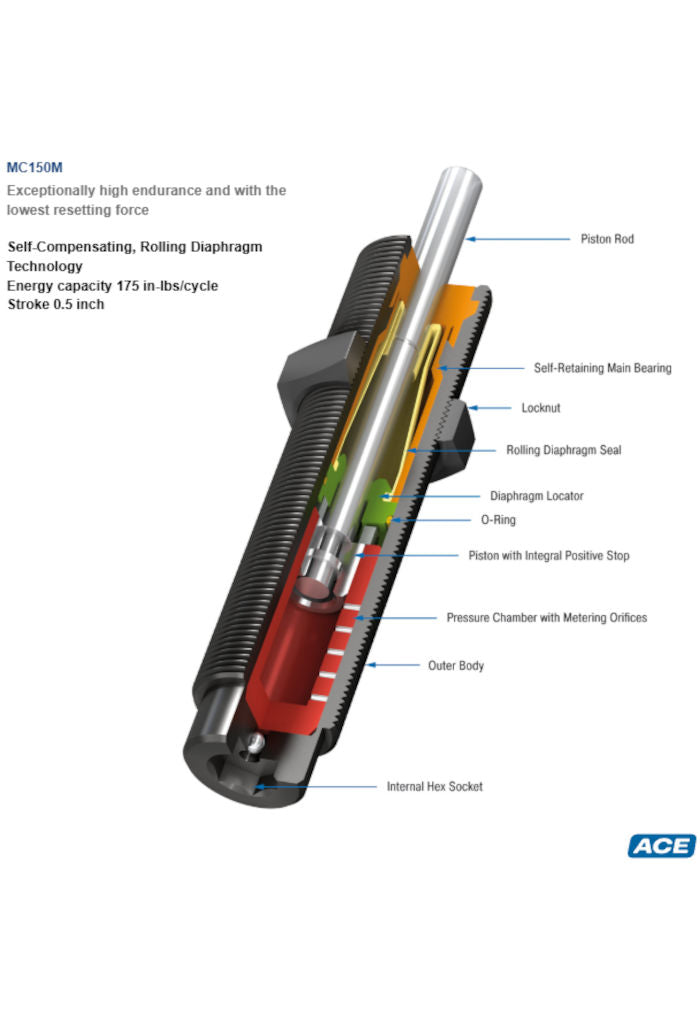 MC150M

Exceptionally high endurance and with the lowest resetting force

Self-Compensating, Rolling Diaphragm Technology
Energy capacity 175 in-lbs/cycle
Stroke 0.5 inch

Piston Rod

Self-Retaining Main Bearing

Locknut

Rolling Diaphragm Seal

Diaphragm Locator

O-Ring

Piston with Integral Positive Stop

Pressure Chamber with Metering Orifices

Outer Body

Internal Hex Socket

ACE